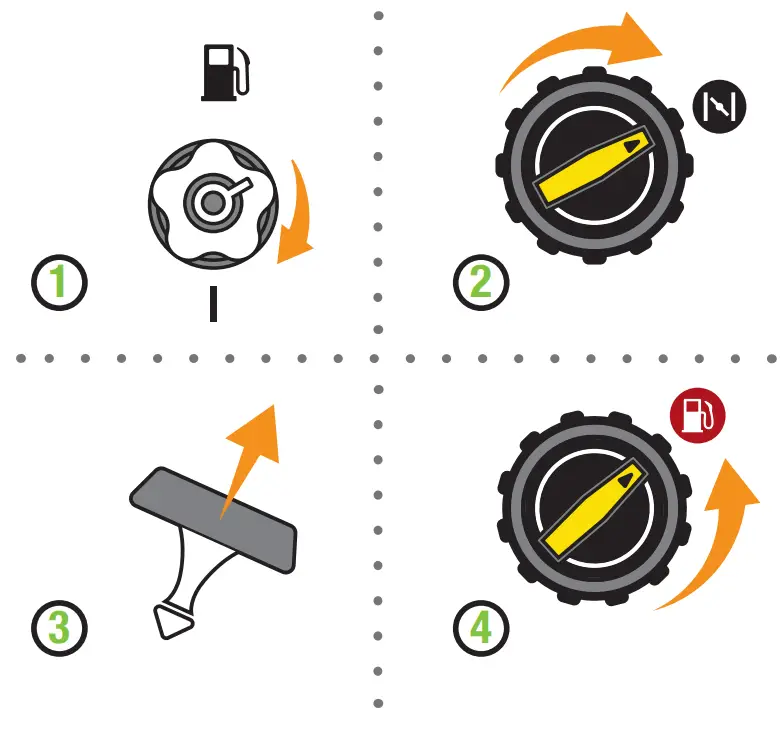 1

I

2

3

4