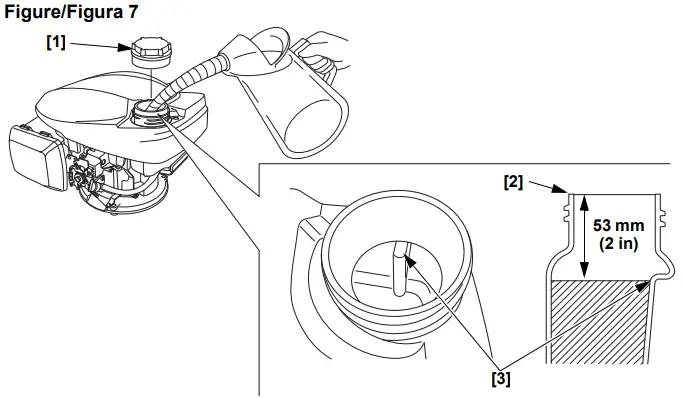 Figure/Figura 7

[1]

[2]

53 mm
(2 in)

[3]