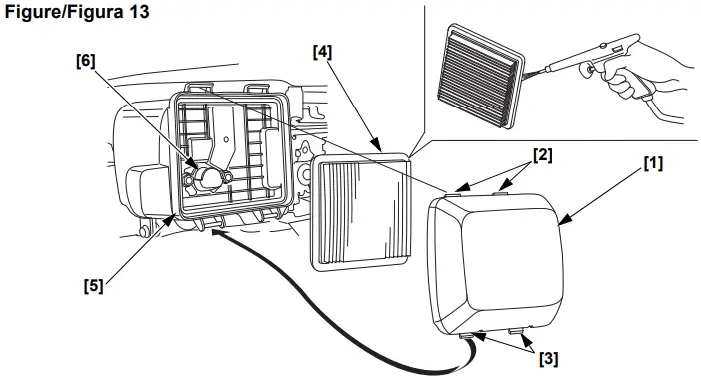 Figure/Figura 13

[6]

[4]

[2]

[1]

[5]

[3]