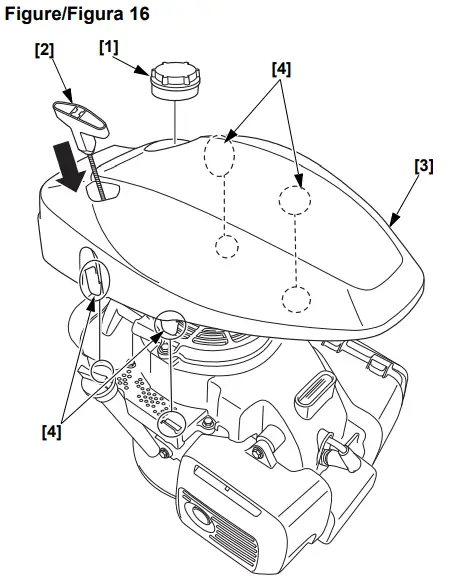 Figure/Figura 16

[2]
[1]
[4]
[3]
[4]