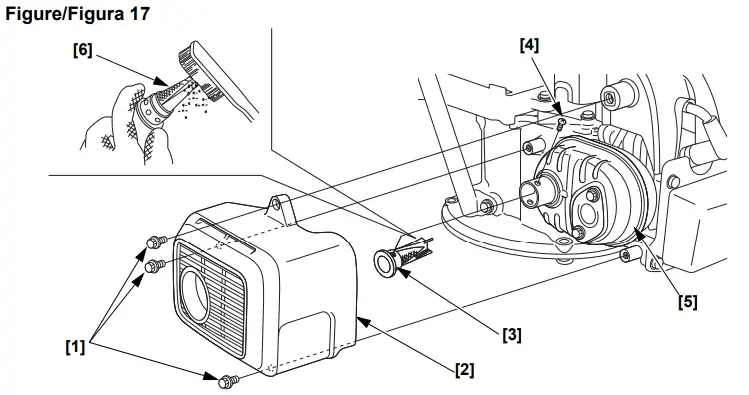 Figure/Figura 17

[6]

[4]

[1]

[3]

[5]

[2]