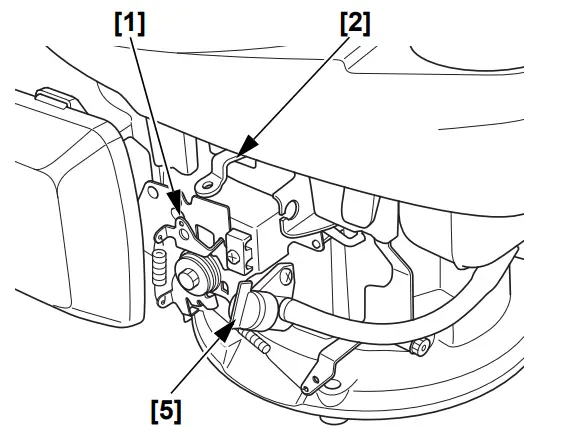 [1]
[2]
[5]