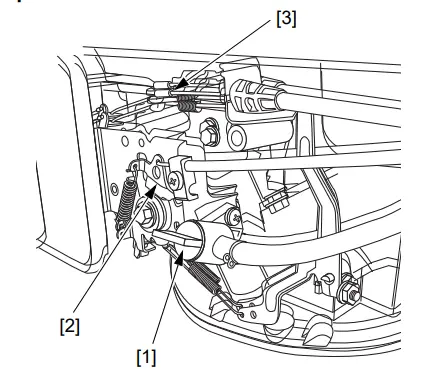 [3]

[2]

[1]