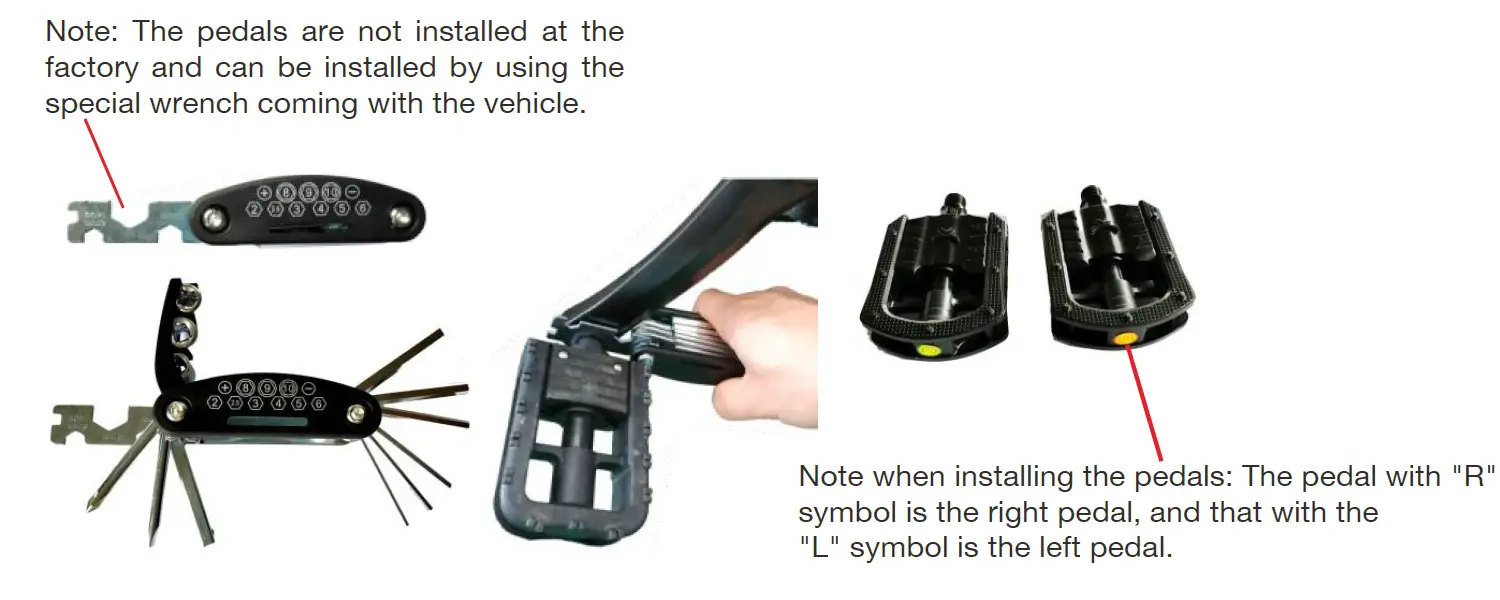 Note: The pedals are not installed at the factory and can be installed by using the special wrench coming with the vehicle.

+ 8 9 10 −
2 2.5 3 4 5 6

+ 8 9 10 −
2 2.5 3 4 5 6

Note when installing the pedals: The pedal with "R" symbol is the right pedal, and that with the "L" symbol is the left pedal.