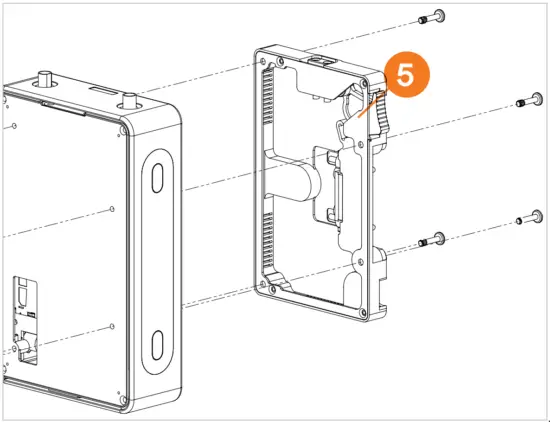 5