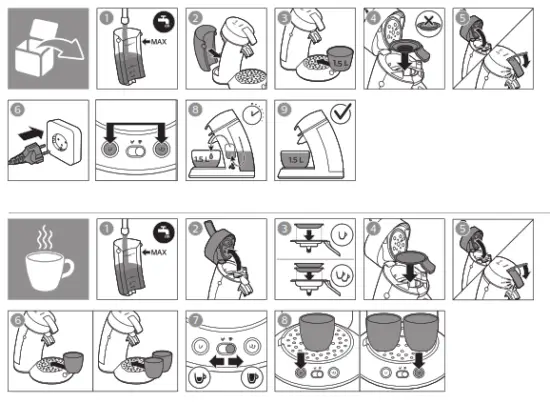 1
MAX
2
3
1.5 L
4
5
6
8
1.5 L
9
1.5 L

1
MAX
2
3
4
5
6
7
8