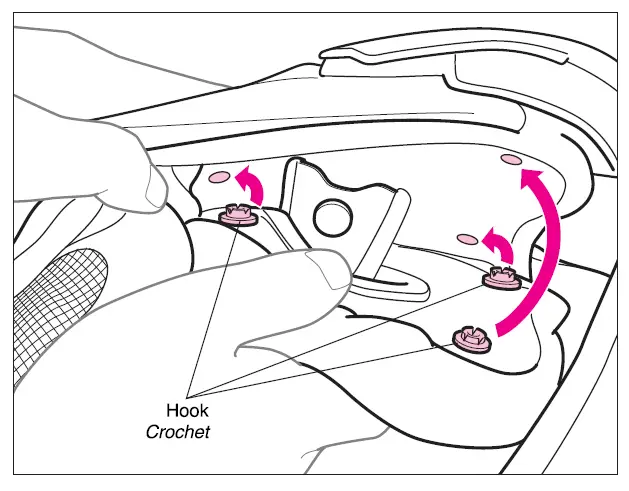 Hook
Crochet