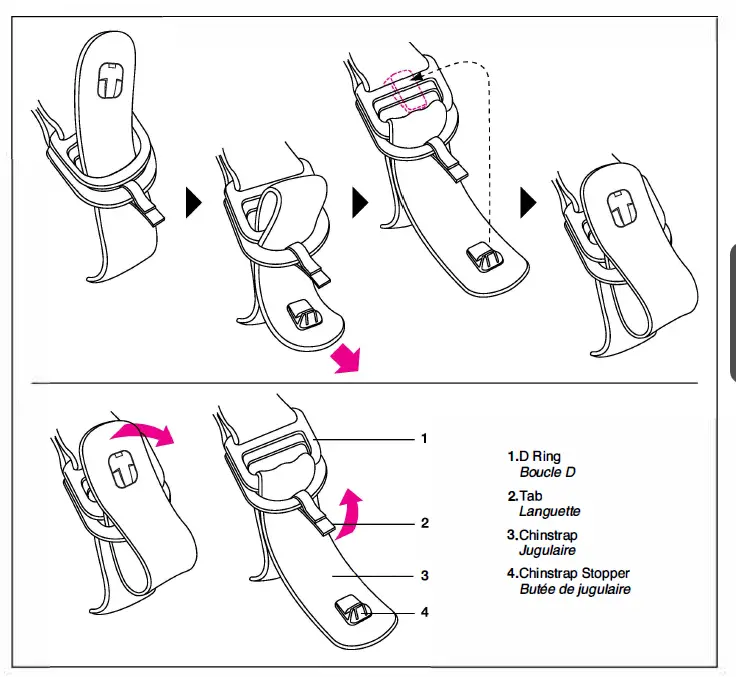 1
2
3
4

1.D Ring
Boucle D

2.Tab
Languette

3.Chinstrap
Jugulaire

4.Chinstrap Stopper
Butée de jugulaire