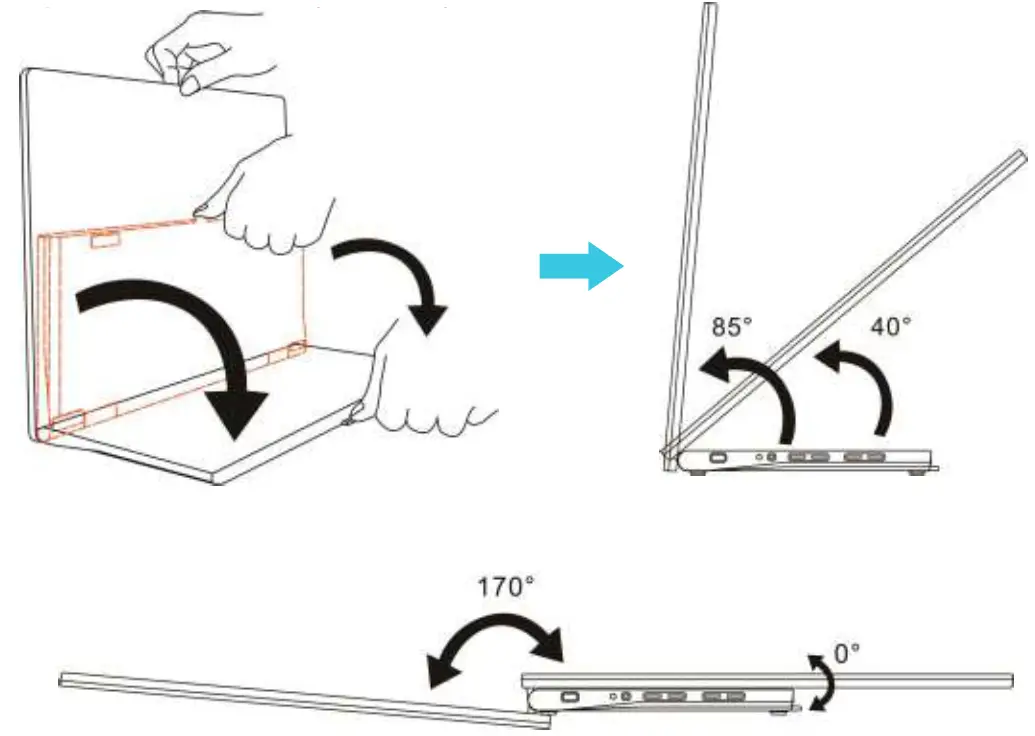 85°
40°
170°
0°