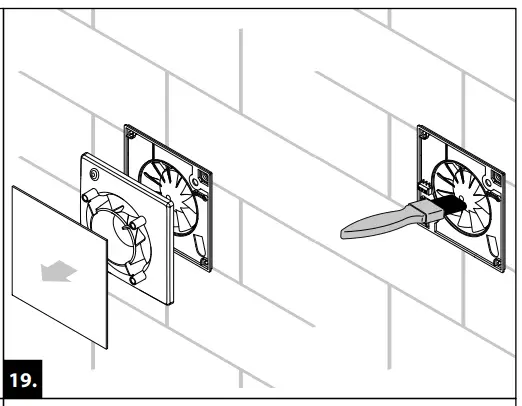 19.