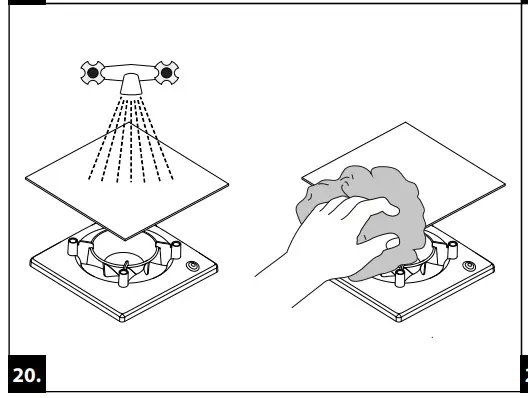 20.