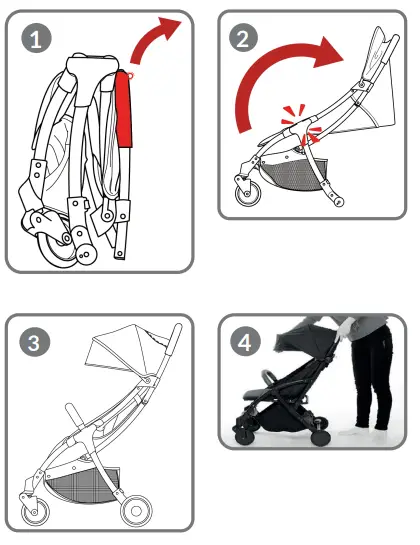 1

2

3

4