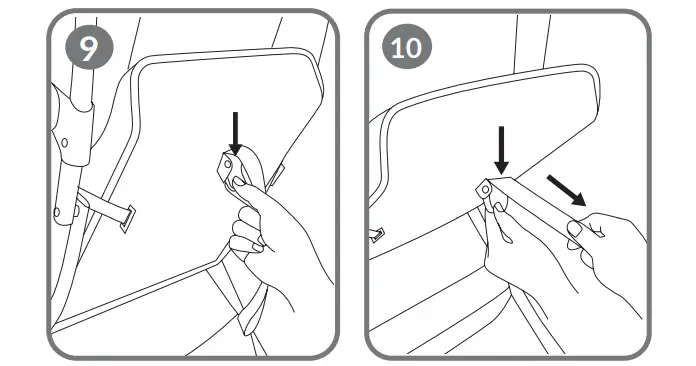 9

10