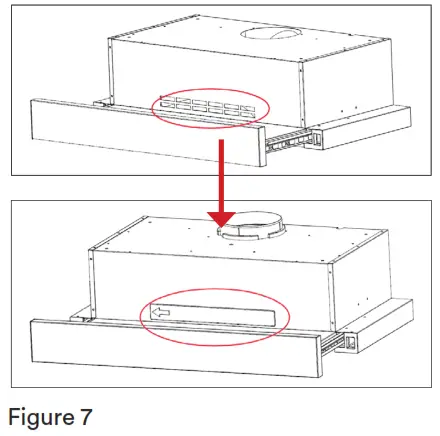 Figure 7