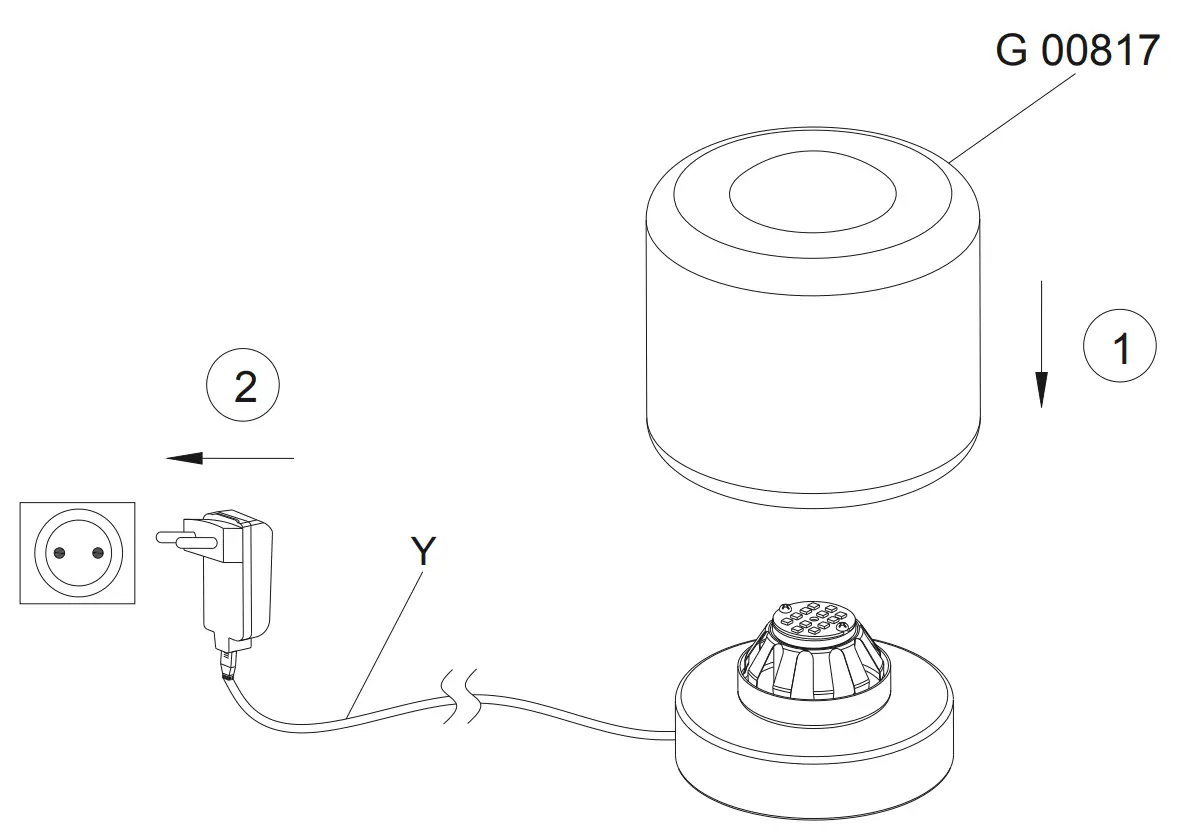 G 00817

1

2

Y