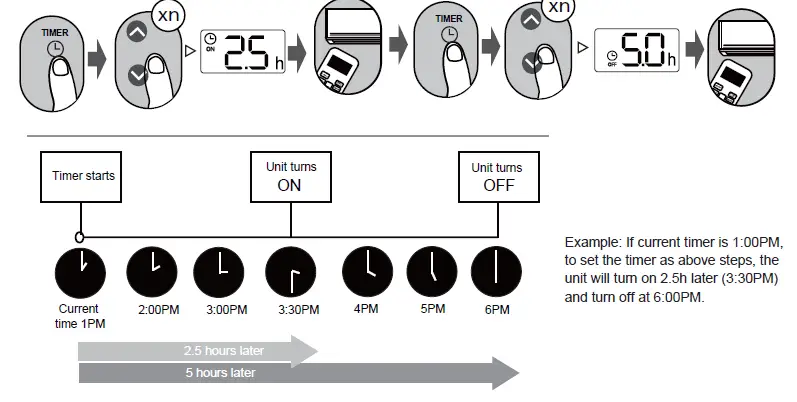 TIMER

xn

ON 2.5 h

TIMER

xn

OFF 5.0 h

Timer starts

Unit turns ON

Unit turns OFF

Current time 1PM

2:00PM

3:00PM

3:30PM

4PM

5PM

6PM

2.5 hours later

5 hours later

Example: If current timer is 1:00PM, to set the timer as above steps, the unit will turn on 2.5h later (3:30PM) and turn off at 6:00PM.