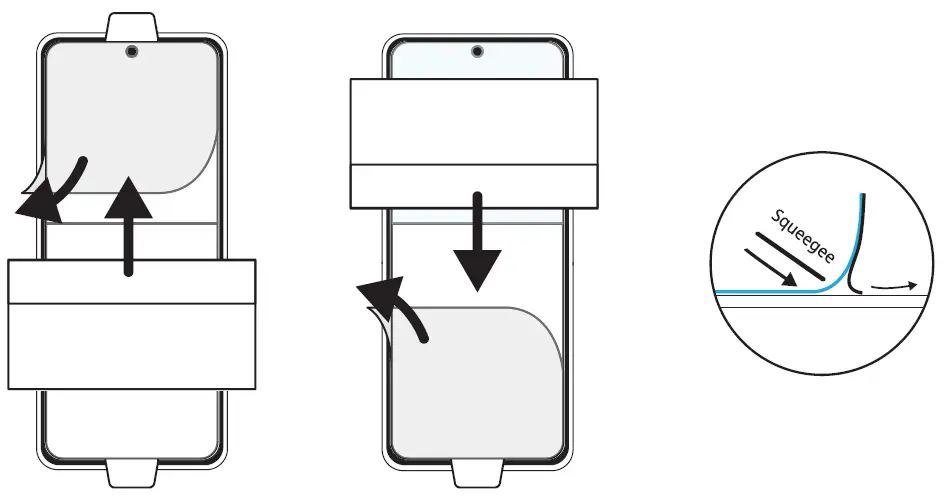 Squeegee