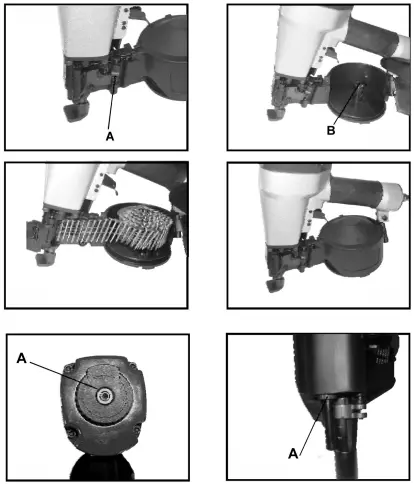 A

B

A

A