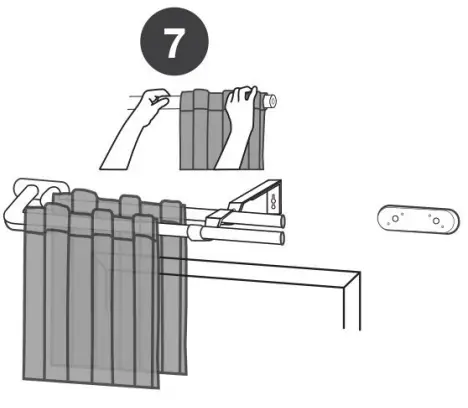 7