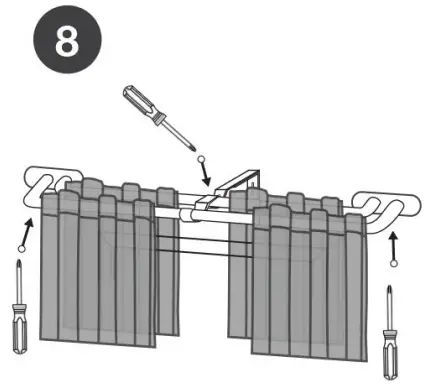 8