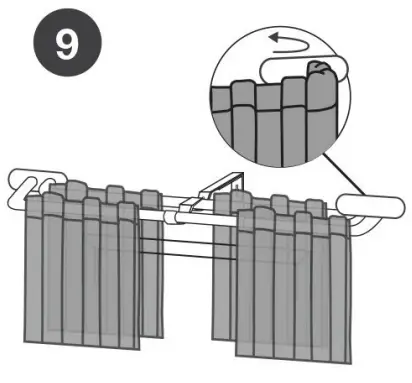 9