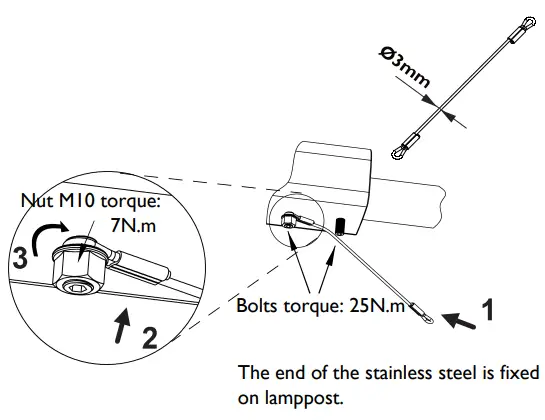 Ø3mm

Nut M10 torque:
7N.m

3

2

Bolts torque: 25N.m

1

The end of the stainless steel is fixed on lamppost.