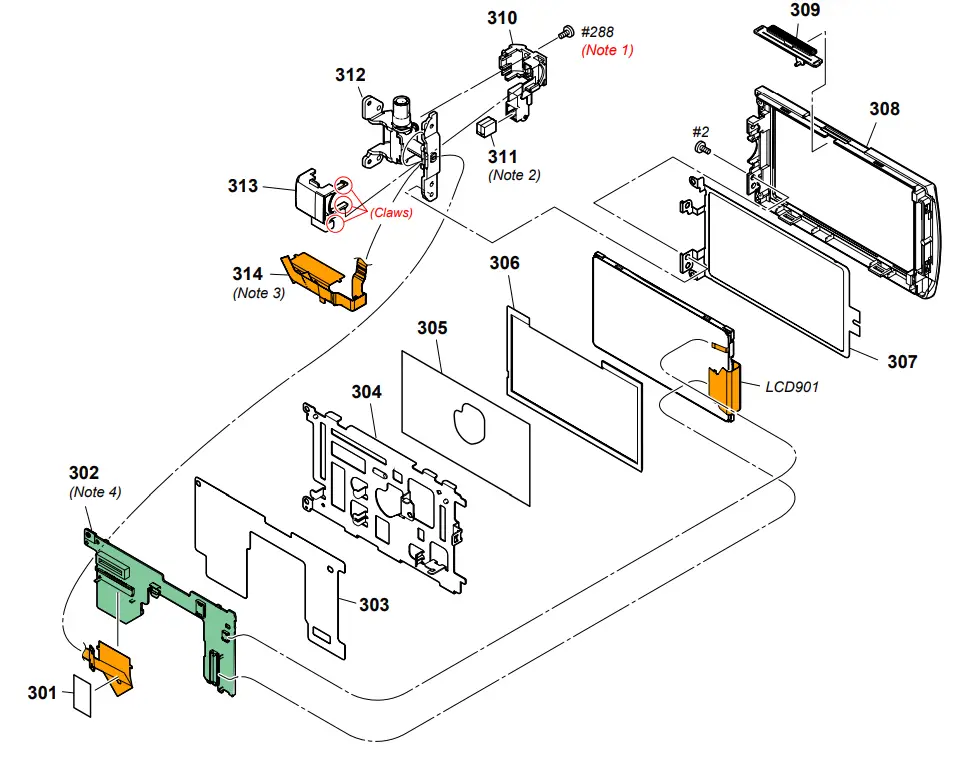 310
#288
(Note 1)
309
312
308
#2
311
(Note 2)
313
(Claws)
314
(Note 3)
306
305
307
LCD901
304
302
(Note 4)
303
301