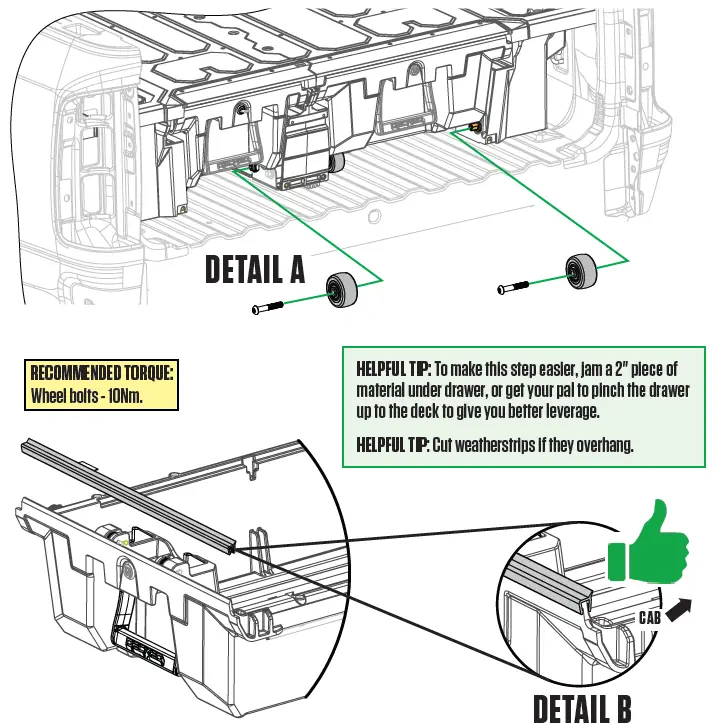 DETAIL A

RECOMMENDED TORQUE:
Wheel bolts - 10Nm.

HELPFUL TIP: To make this step easier, jam a 2" piece of material under drawer, or get your pal to pinch the drawer up to the deck to give you better leverage.

HELPFUL TIP: Cut weatherstrips if they overhang.

CAB

DETAIL B