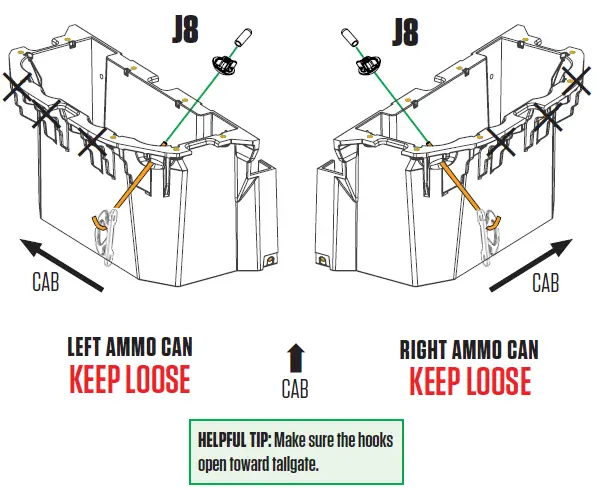 J8

J8

CAB

CAB

LEFT AMMO CAN
KEEP LOOSE

CAB

RIGHT AMMO CAN
KEEP LOOSE

HELPFUL TIP: Make sure the hooks open toward tailgate.