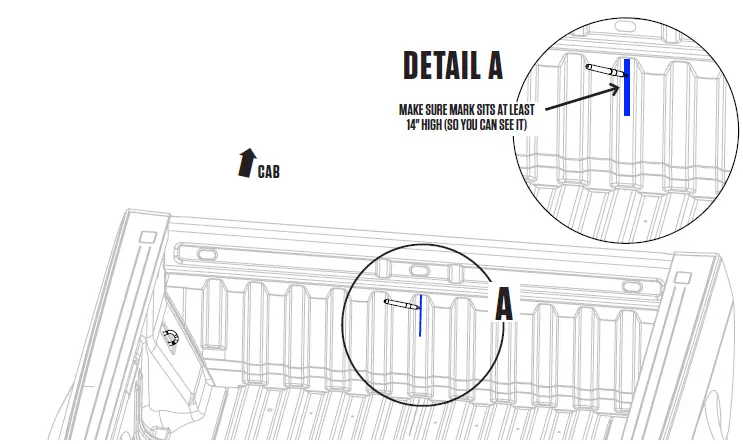 DETAIL A

MAKE SURE MARK SITS AT LEAST 14" HIGH (SO YOU CAN SEE IT)

CAB

A