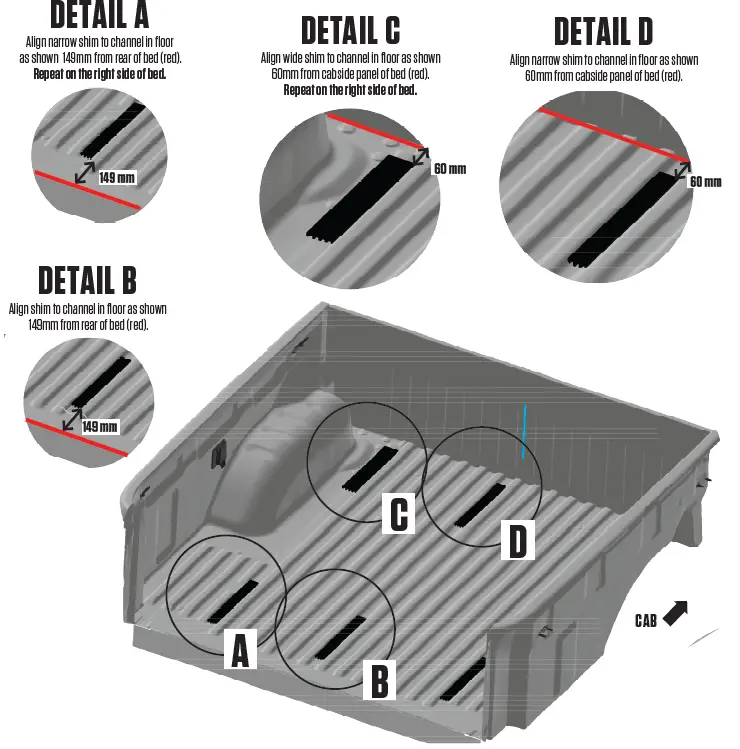 DETAIL A
Align narrow shim to channel in floor as shown 149mm from rear of bed (red).
Repeat on the right side of bed.

149 mm

DETAIL C
Align wide shim to channel in floor as shown 60mm from cabside panel of bed (red).
Repeat on the right side of bed.

60 mm

DETAIL D
Align narrow shim to channel in floor as shown 60mm from cabside panel of bed (red).

60 mm

DETAIL B
Align shim to channel in floor as shown 149mm from rear of bed (red).

149 mm

C

D

A

B

CAB