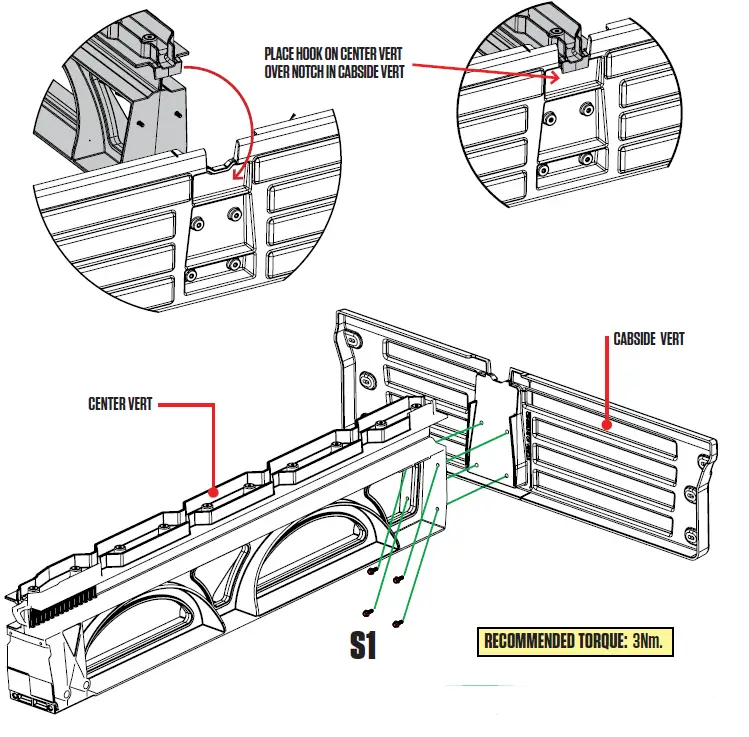 PLACE HOOK ON CENTER VERT
OVER NOTCH IN CABSIDE VERT

CABSIDE VERT

CENTER VERT

S1

RECOMMENDED TORQUE: 3Nm.