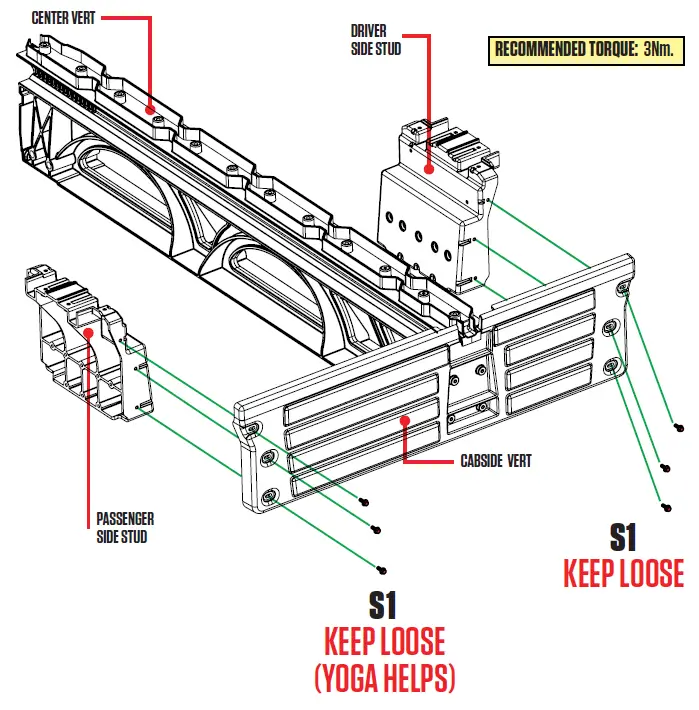 CENTER VERT

DRIVER SIDE STUD

RECOMMENDED TORQUE: 3Nm.

CABSIDE VERT

PASSENGER SIDE STUD

S1
KEEP LOOSE

S1
KEEP LOOSE
(YOGA HELPS)