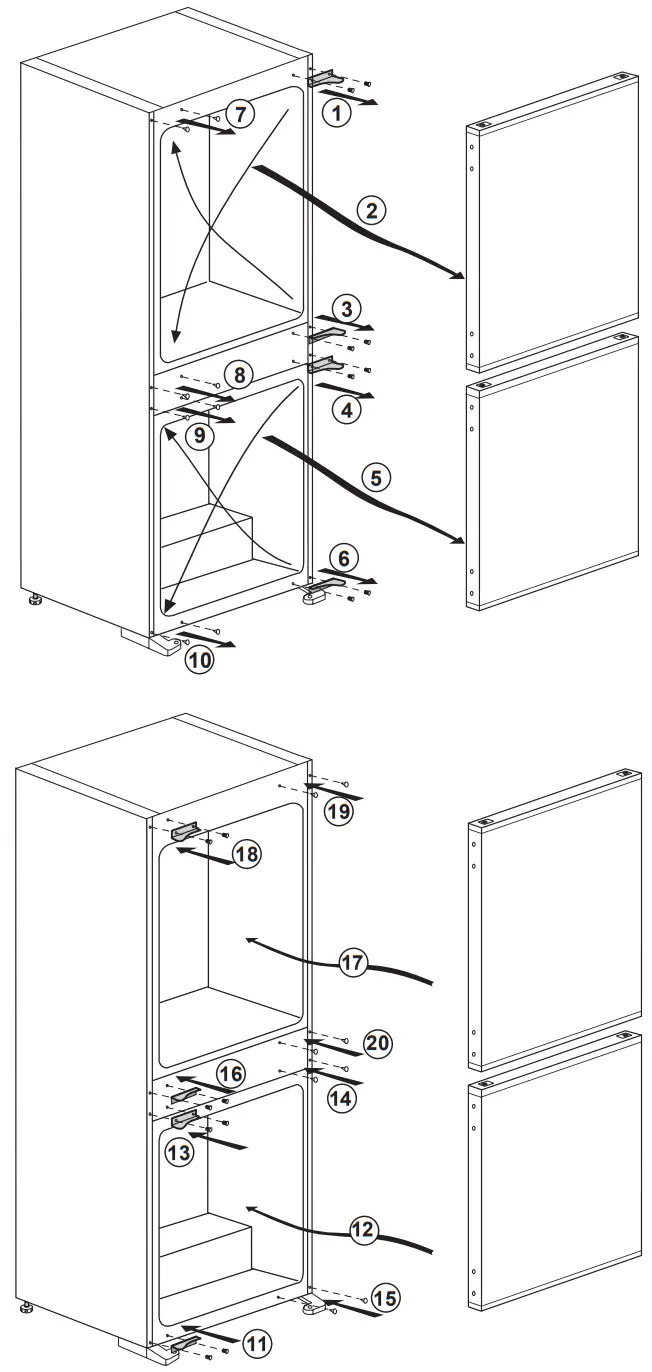 7
1
2
3
8
4
9
5
6
10

19
18
17
20
16
14
13
12
15
11