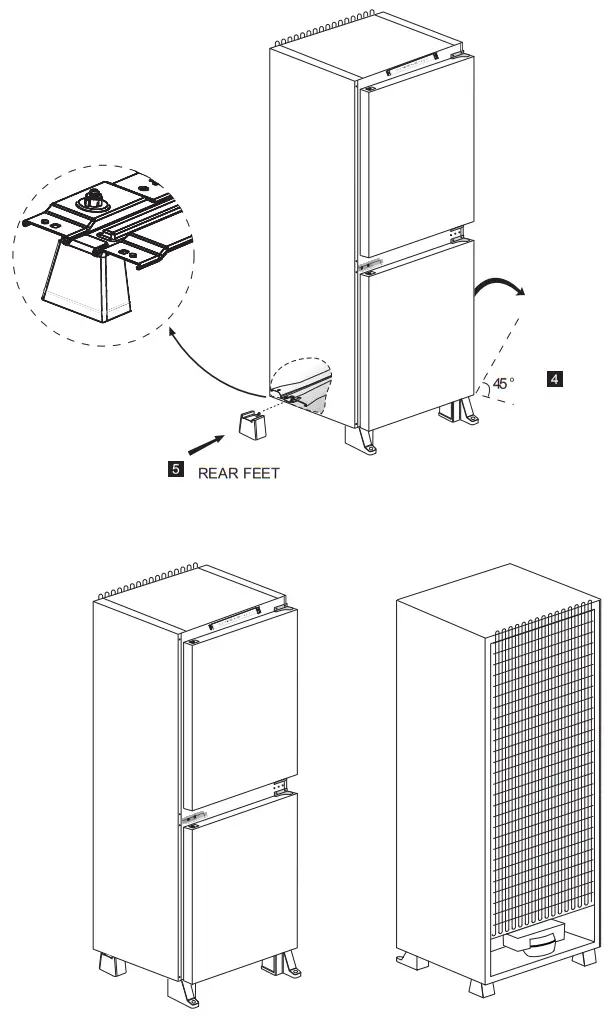 45°

4

5 REAR FEET