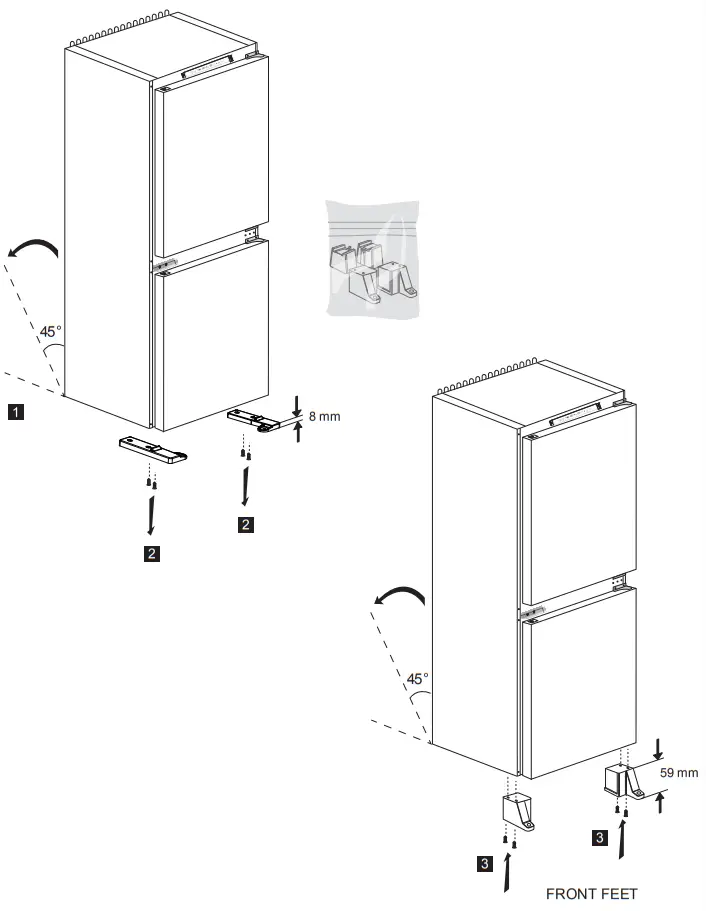 45°

1

8 mm

2

2

45°

59 mm

3

3

FRONT FEET