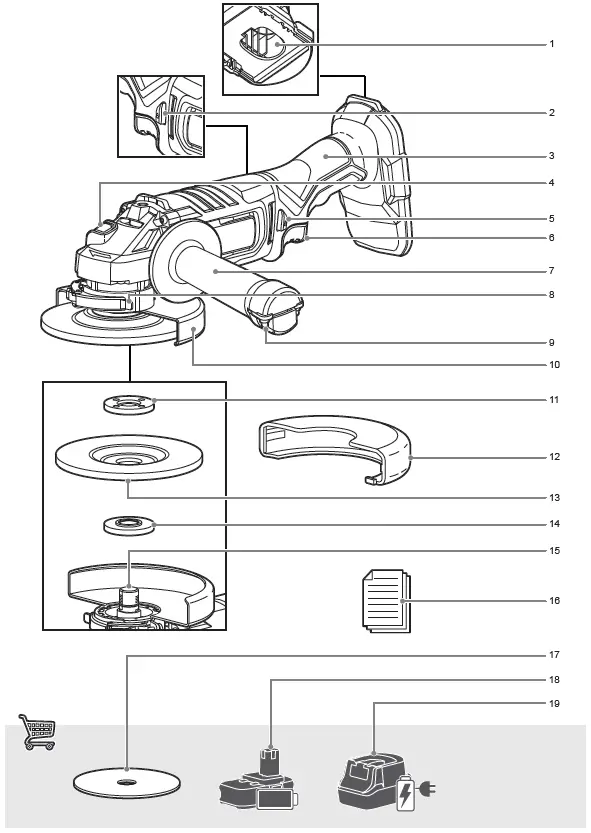 1
2
3
4
5
6
7
8
9
10
11
12
13
14
15
16
17
18
19