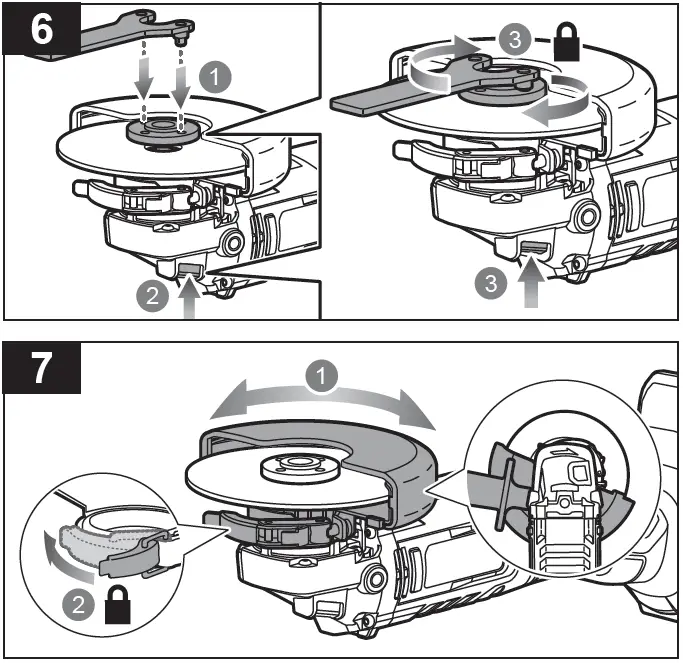 6

1

2

3

3

7

1

2