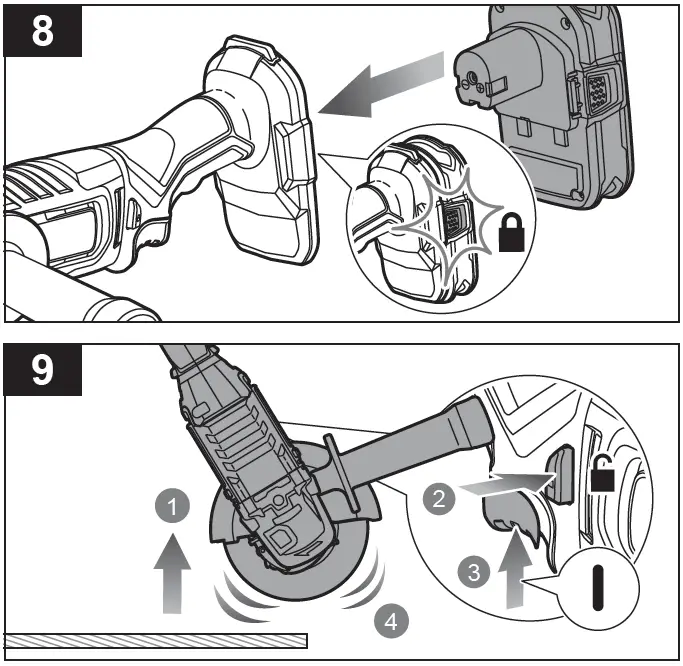 8

9

1

2

3

4

I