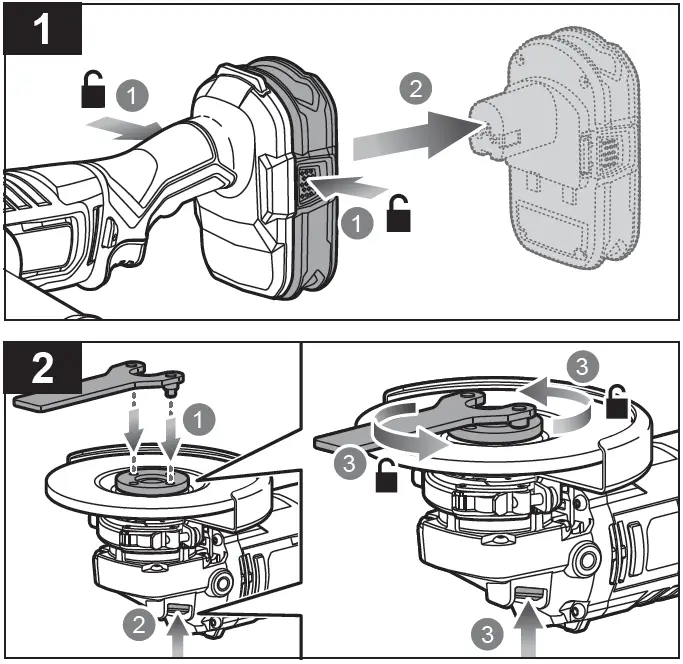 1

1

2

1

2

1

2

3

3

3