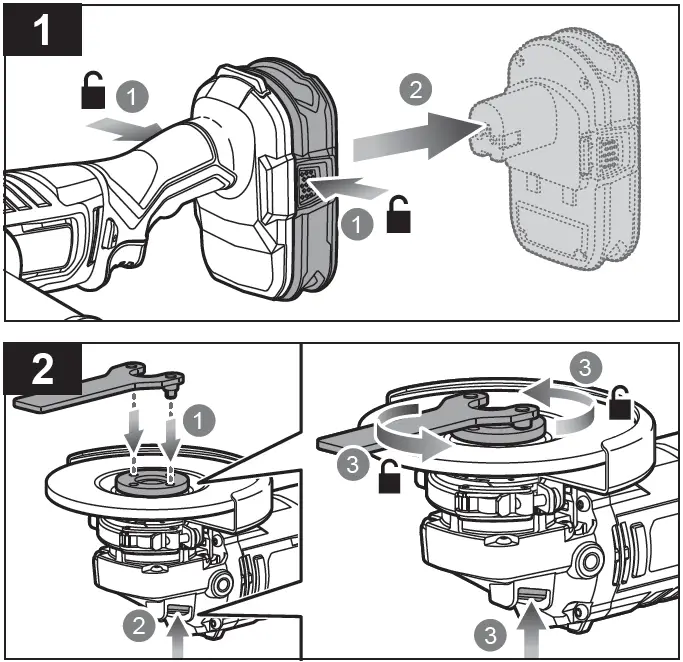 1

1

2

1

2

1

2

3

3

3