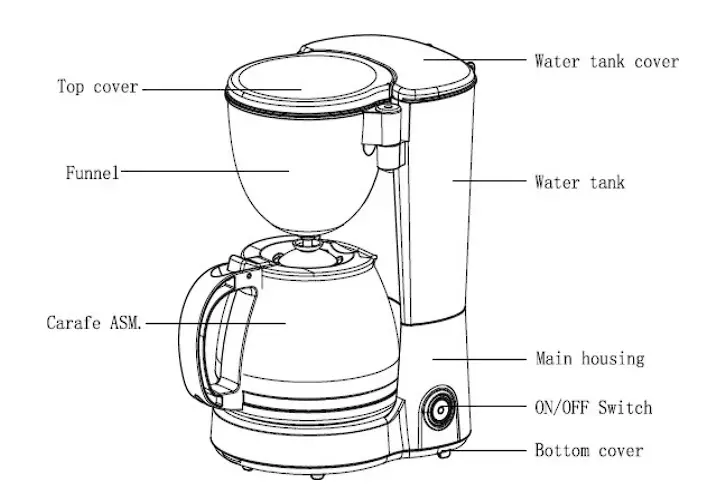 Top cover
Funnel
Carafe ASM.
Water tank cover
Water tank
Main housing
ON/OFF Switch
Bottom cover