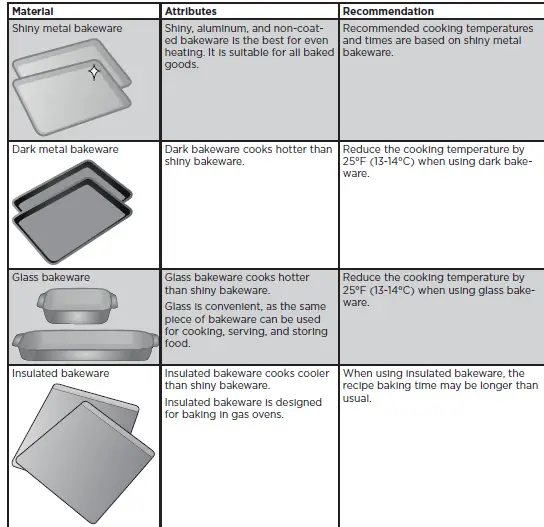 | Material | Attributes | Recommendation |
|---|---|---|
| Shiny metal bakeware | Shiny, aluminum, and non-coated bakeware is the best for even heating. It is suitable for all baked goods. | Recommended cooking temperatures and times are based on shiny metal bakeware. |
| Dark metal bakeware | Dark bakeware cooks hotter than shiny bakeware. | Reduce the cooking temperature by 25°F (13-14°C) when using dark bakeware. |
| Glass bakeware | Glass bakeware cooks hotter than shiny bakeware. Glass is convenient, as the same piece of bakeware can be used for cooking, serving, and storing food. | Reduce the cooking temperature by 25°F (13-14°C) when using glass bakeware. |
| Insulated bakeware | Insulated bakeware cooks cooler than shiny bakeware. Insulated bakeware is designed for baking in gas ovens. | When using insulated bakeware, the recipe baking time may be longer than usual. |