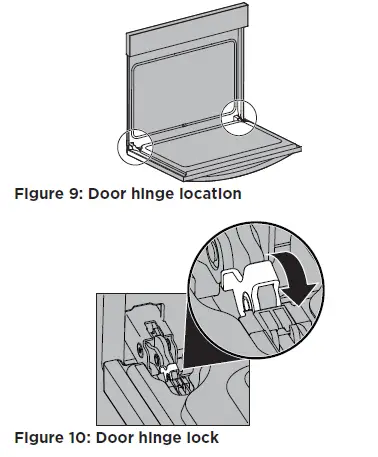 Figure 9: Door hinge location

Figure 10: Door hinge lock