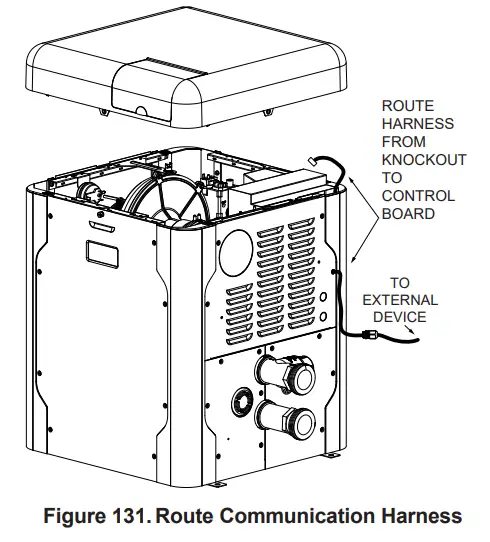 ROUTE HARNESS FROM KNOCKOUT TO CONTROL BOARD

TO EXTERNAL DEVICE

Figure 131. Route Communication Harness