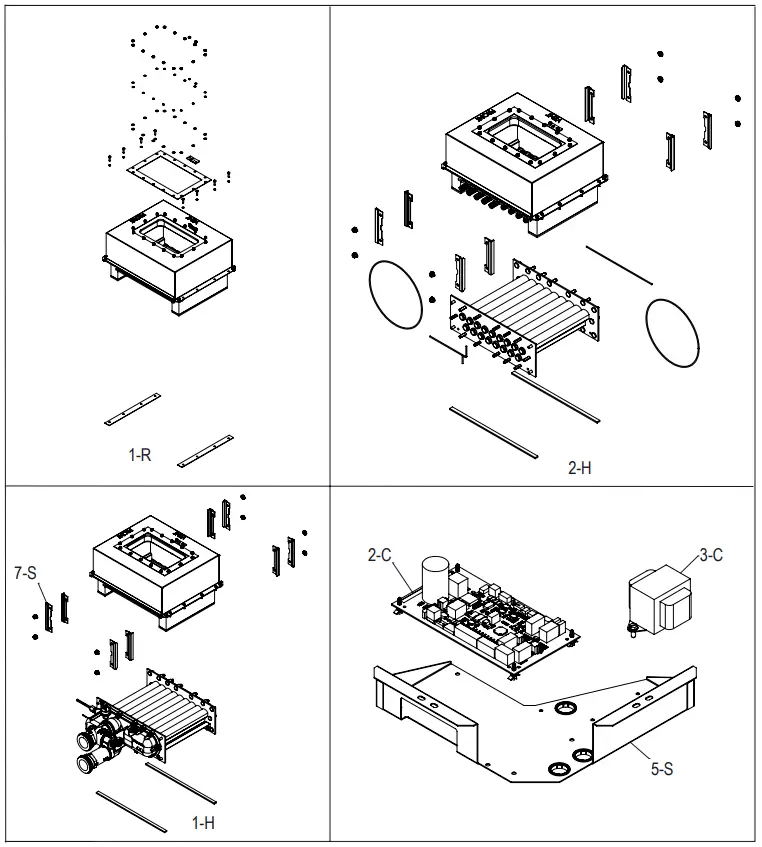 1-R

2-H

7-S

1-H

2-C

3-C

5-S