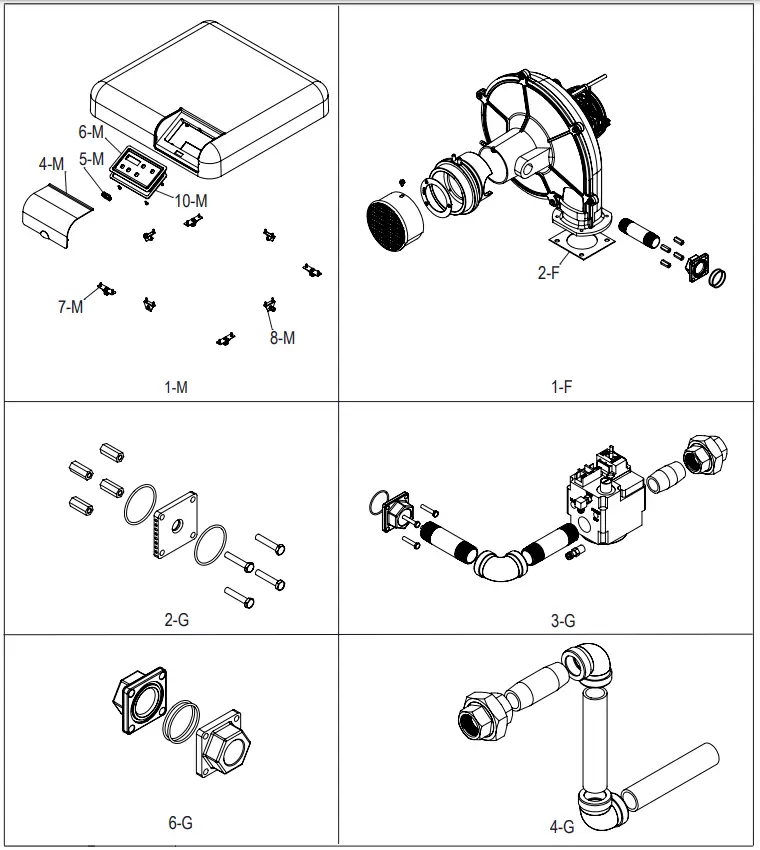 6-M
5-M
4-M
10-M
7-M
8-M
1-M

2-F
1-F

2-G

3-G

6-G

4-G