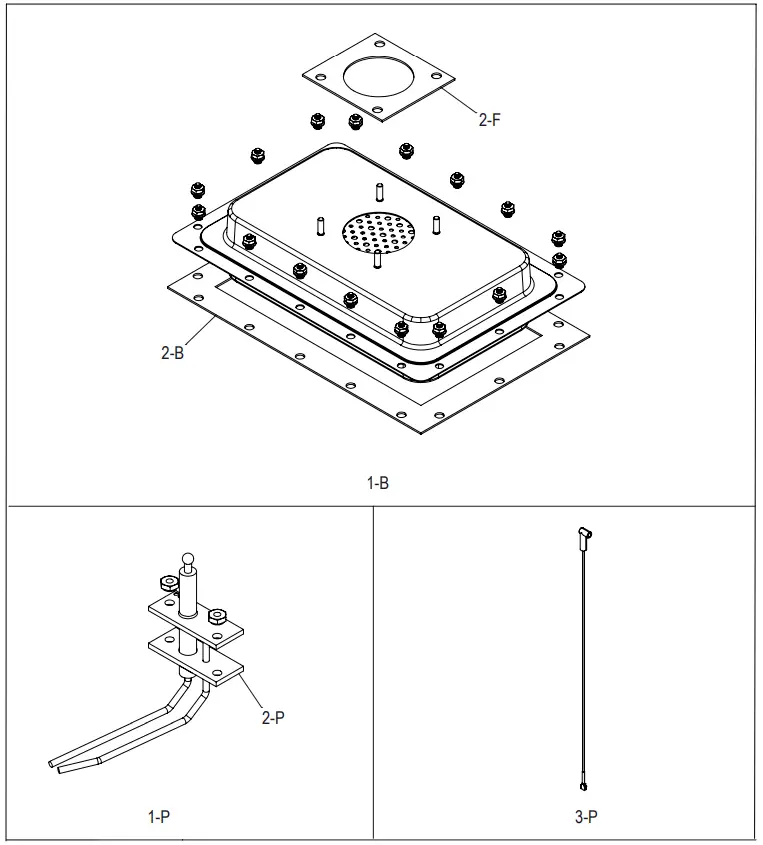 2-F

2-B

1-B

2-P

1-P

3-P