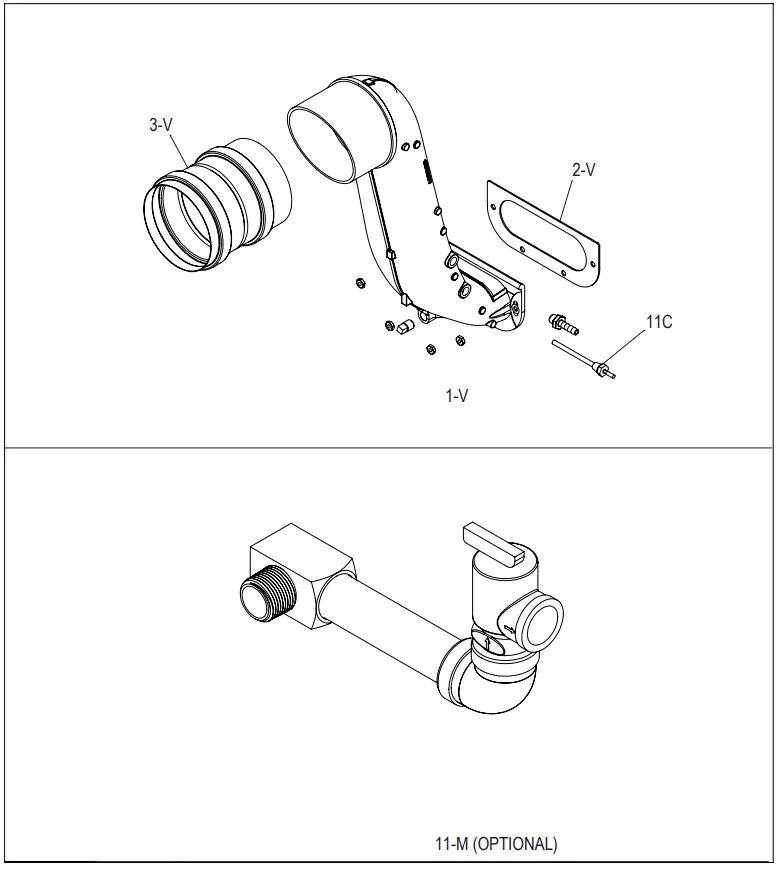 3-V

2-V

11C

1-V

11-M (OPTIONAL)