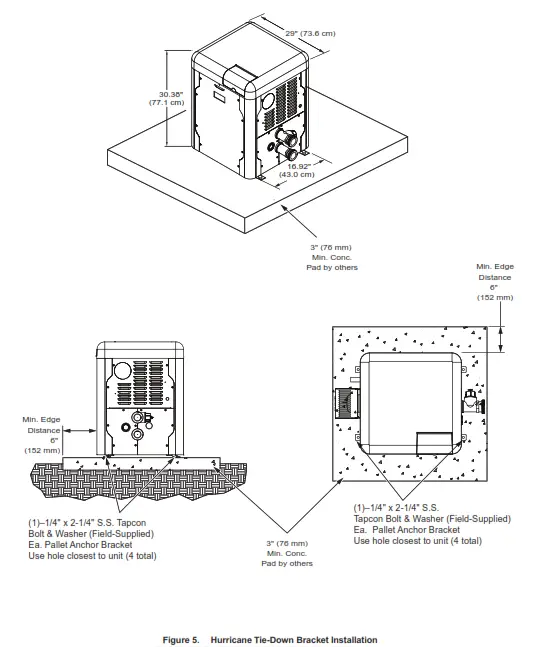 29" (73.6 cm)

30.38"
(77.1 cm)

16.92"
(43.0 cm)

3" (76 mm)
Min. Conc.
Pad by others

Min. Edge
Distance
6"
(152 mm)

Min. Edge
Distance
6"
(152 mm)

(1)–1/4" x 2-1/4" S.S. Tapcon
Bolt & Washer (Field-Supplied)
Ea. Pallet Anchor Bracket
Use hole closest to unit (4 total)

3" (76 mm)
Min. Conc.
Pad by others

(1)–1/4" x 2-1/4" S.S.
Tapcon Bolt & Washer (Field-Supplied)
Ea. Pallet Anchor Bracket
Use hole closest to unit (4 total)

Figure 5. Hurricane Tie-Down Bracket Installation